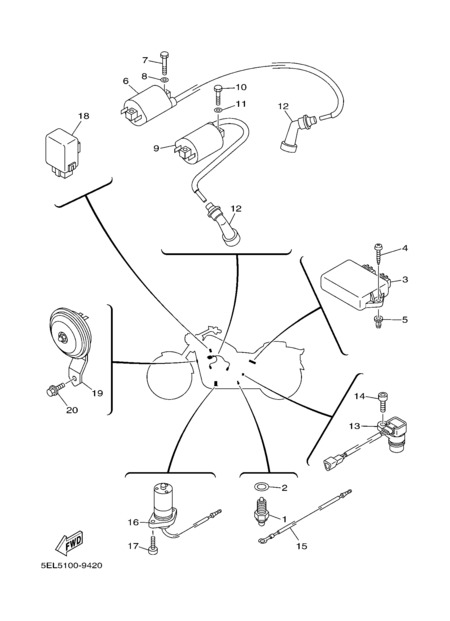 7
8
6
10
11
12
18
9
12
4
3
5
19
20
14
13
2
16
1
17
15
FWD
5EL5100-9420